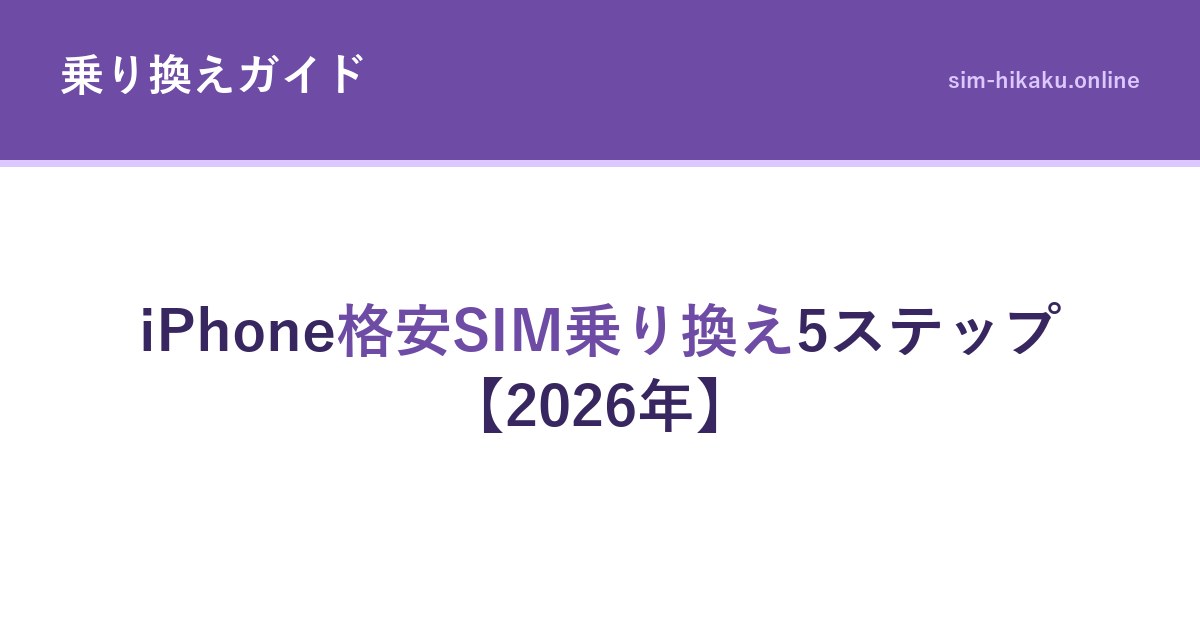 乗り換えガイド

sim-hikaku.online

iPhone格安SIM乗り換え5ステップ【2026年】