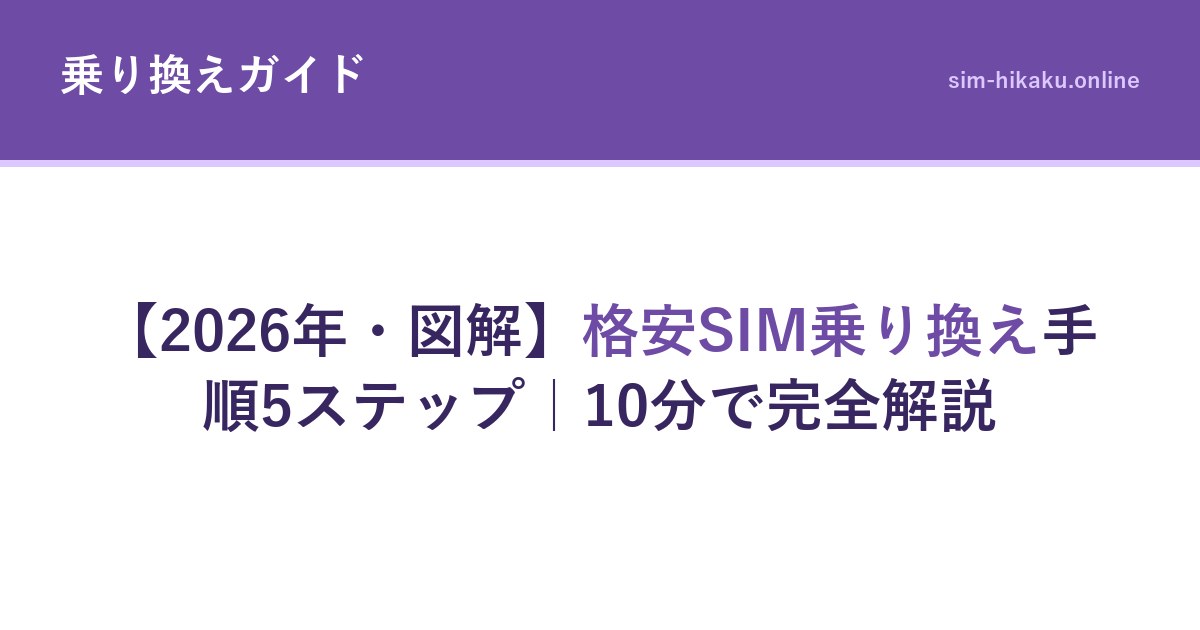 乗り換えガイド

sim-hikaku.online

【2026年・図解】格安SIM乗り換え手順5ステップ｜10分で完全解説